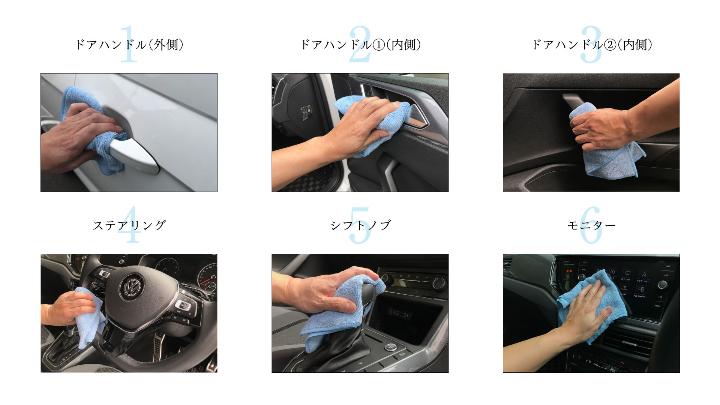 1
ドアハンドル(外側)

2
ドアハンドル①(内側)

3
ドアハンドル②(内側)

4
ステアリング

5
シフトノブ

6
モニター