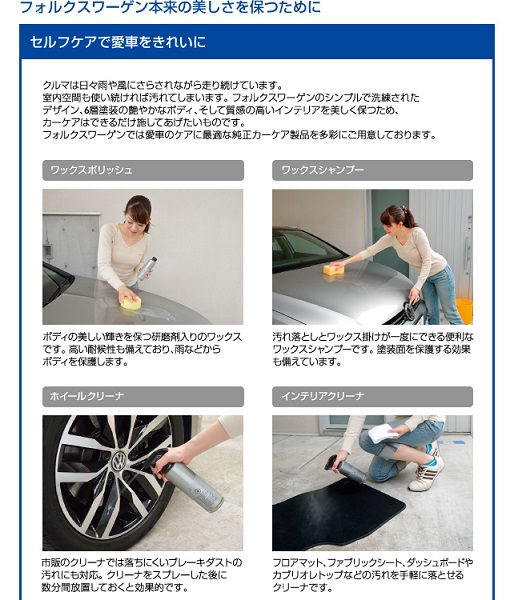 フォルクスワーゲン本来の美しさを保つために

セルフケアで愛車をきれいに

クルマは日々雨や風にさらされながら走り続けています。
室内空間も使い続ければ汚れてしまいます。フォルクスワーゲンのシンプルで洗練されたデザイン、6層塗装の艶やかなボディ、そして質感の高いインテリアを美しく保つため、カーケアはできるだけ施してあげたいものです。
フォルクスワーゲンでは愛車のケアに最適な純正カーケア製品を多彩にご用意しております。

ワックスポリッシュ

ボディの美しい輝きを保つ研磨剤入りのワックスです。高い耐候性も備えており、雨などからボディを保護します。

ワックスシャンプー

汚れ落としとワックス掛けが一度にできる便利なワックスシャンプーです。塗装面を保護する効果も備えています。

ホイールクリーナ

市販のクリーナでは落ちにくいブレーキダストの汚れにも対応。クリーナをスプレーした後に数分間放置しておくと効果的です。

インテリアクリーナ

フロアマット、ファブリックシート、ダッシュボードやカブリオレトップなどの汚れを手軽に落とせるクリーナです。